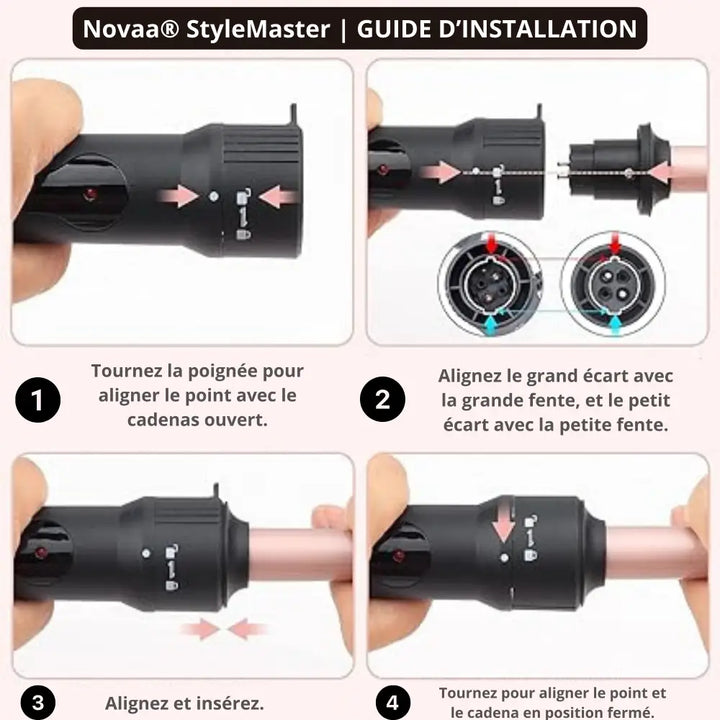 Novaa® StyleMaster | GUIDE D'INSTALLATION

1
Tournez la poignée pour aligner le point avec le cadenas ouvert.

2
Alignez le grand écart avec la grande fente, et le petit écart avec la petite fente.

3
Alignez et insérez.

4
Tournez pour aligner le point et le cadena en position fermé.